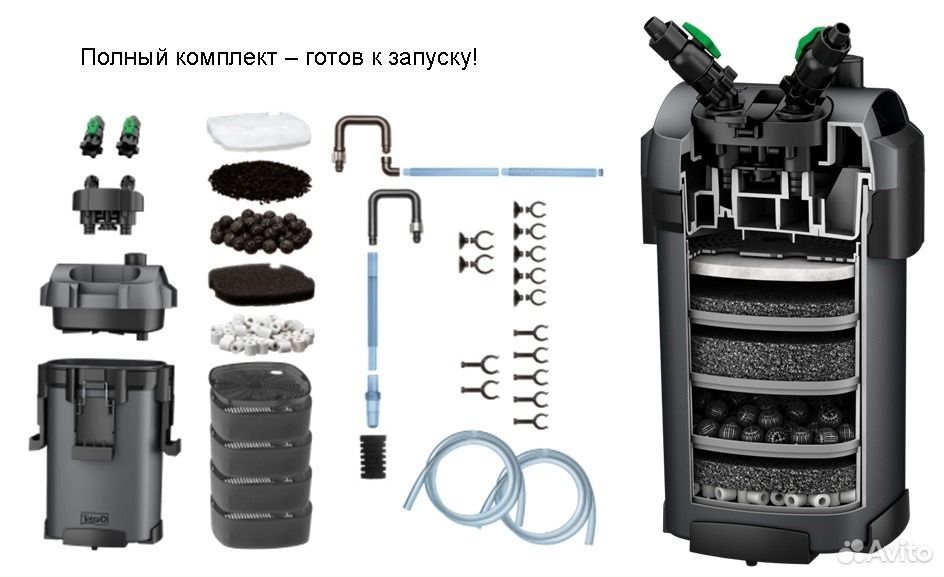 Полный комплект – готов к запуску!

Tetra

Avito