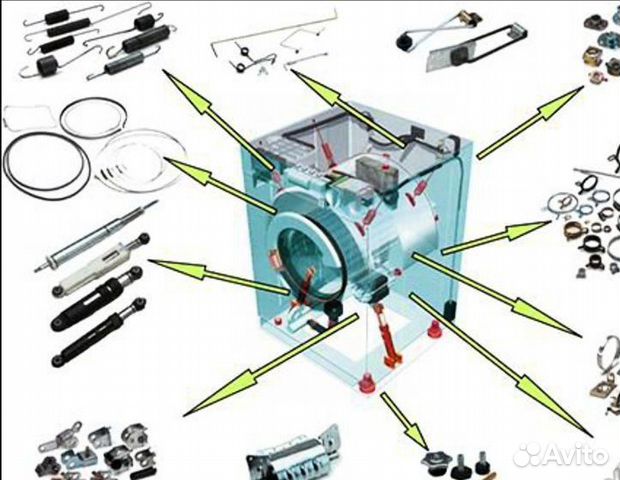 Avito